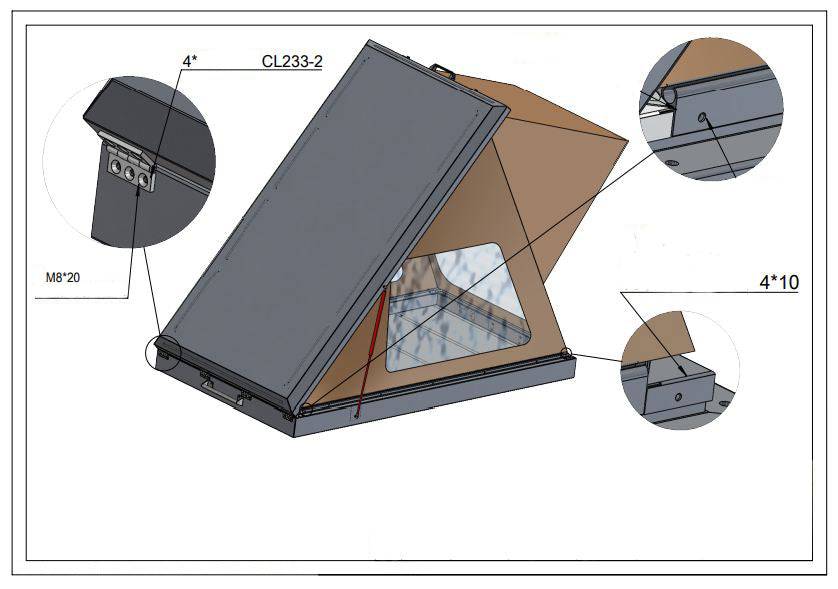 4*
CL233-2
M8*20
4*10