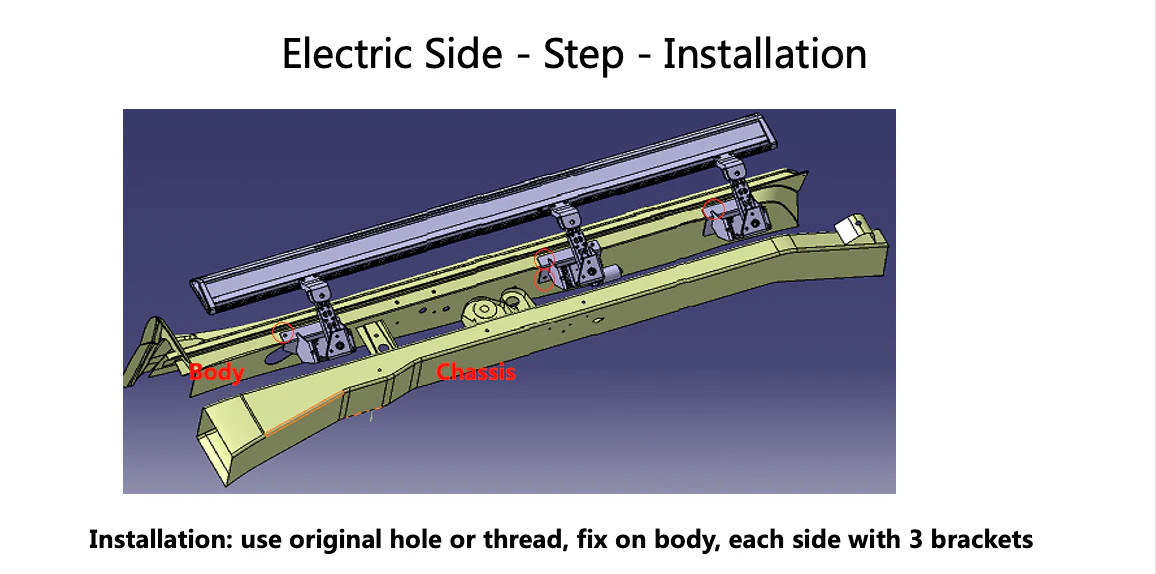 Electric Side - Step - Installation

Body

Chassis

Installation: use original hole or thread, fix on body, each side with 3 brackets