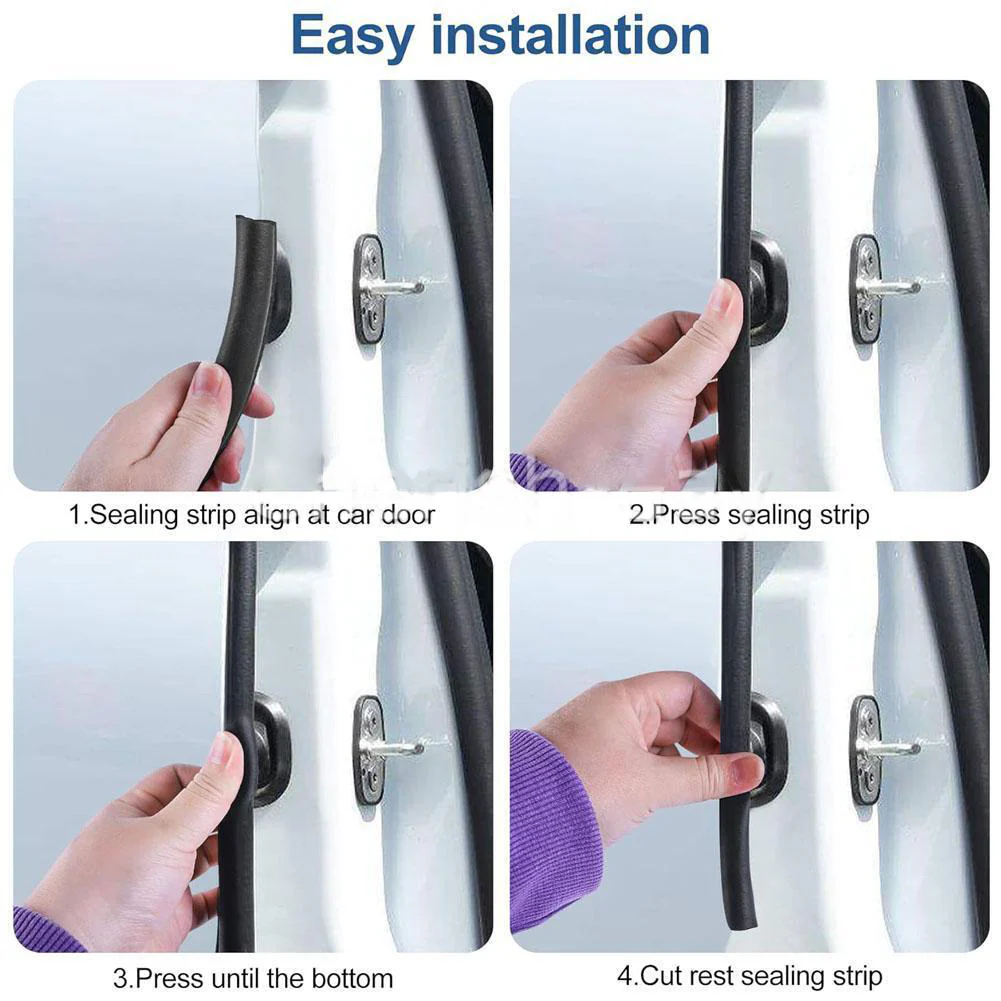 Easy installation

1.Sealing strip align at car door

2.Press sealing strip

3.Press until the bottom

4.Cut rest sealing strip