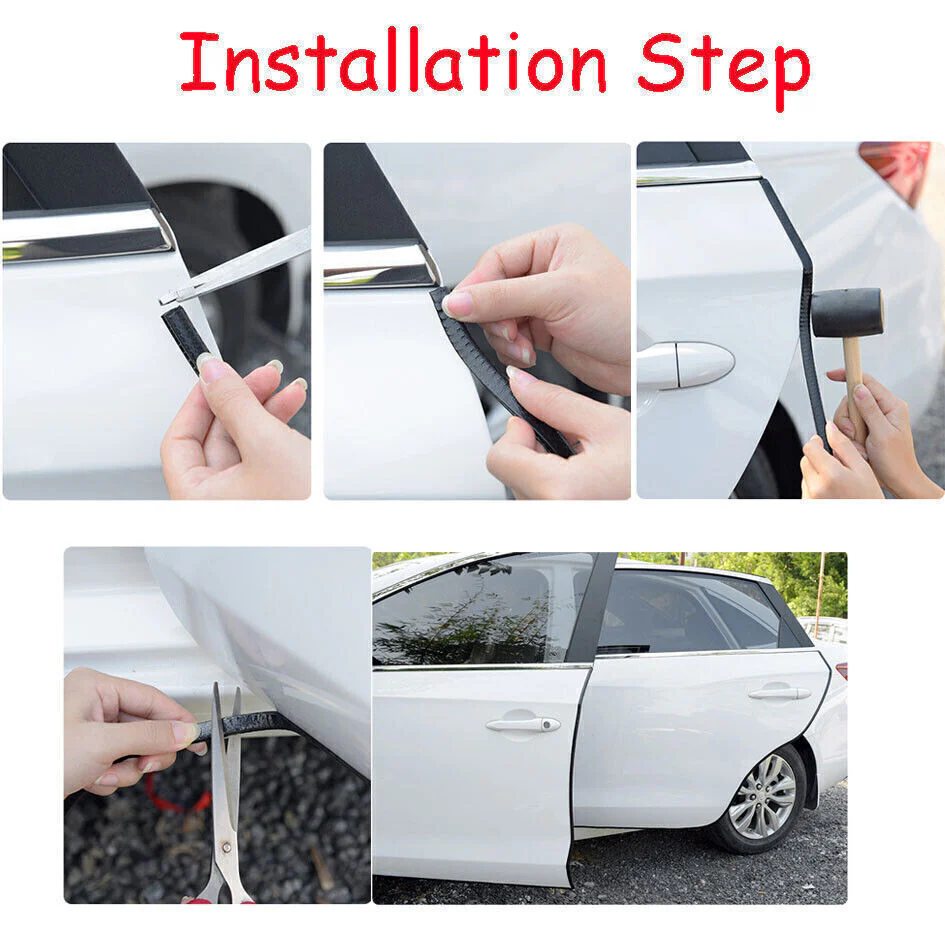 Installation Step